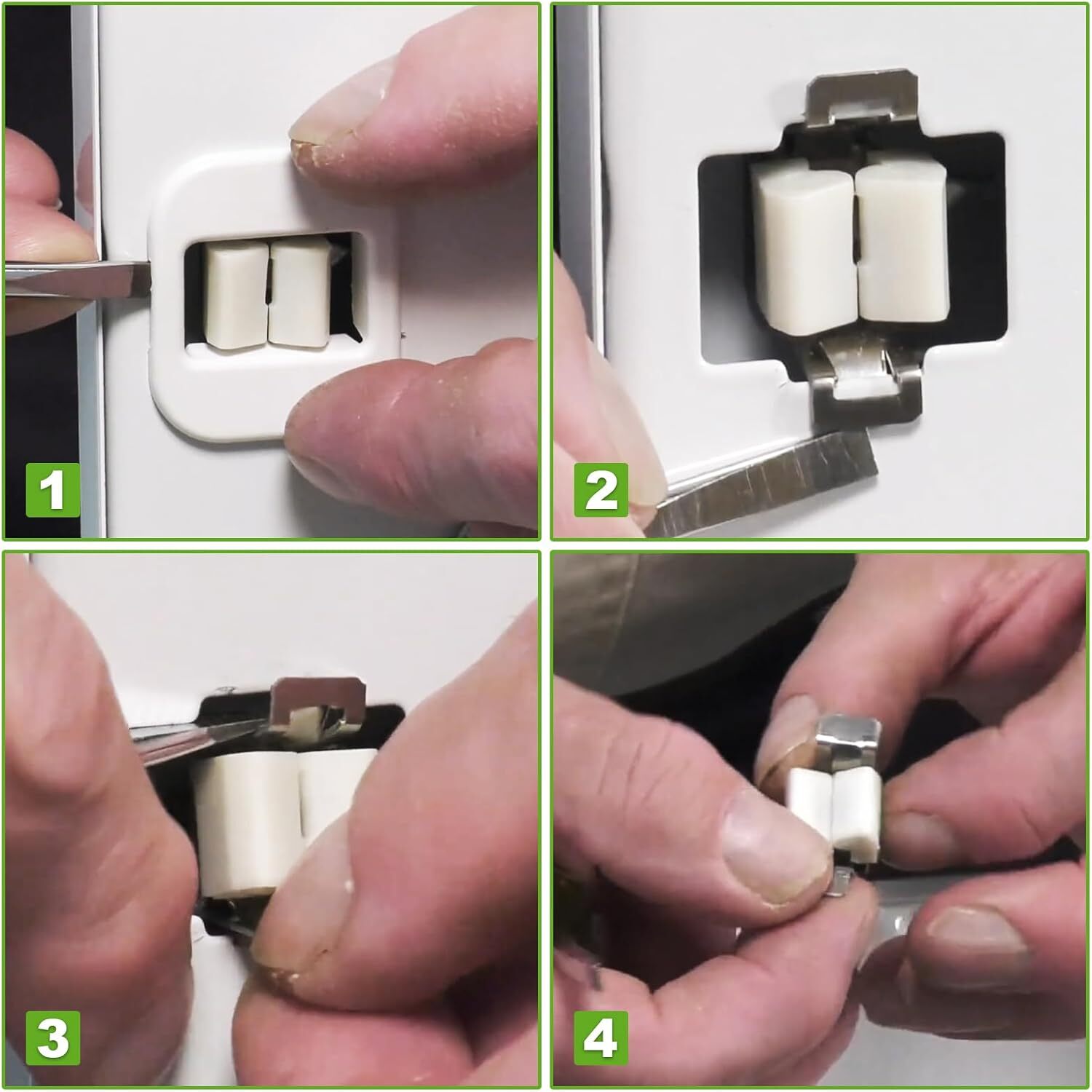 1
2
3
4