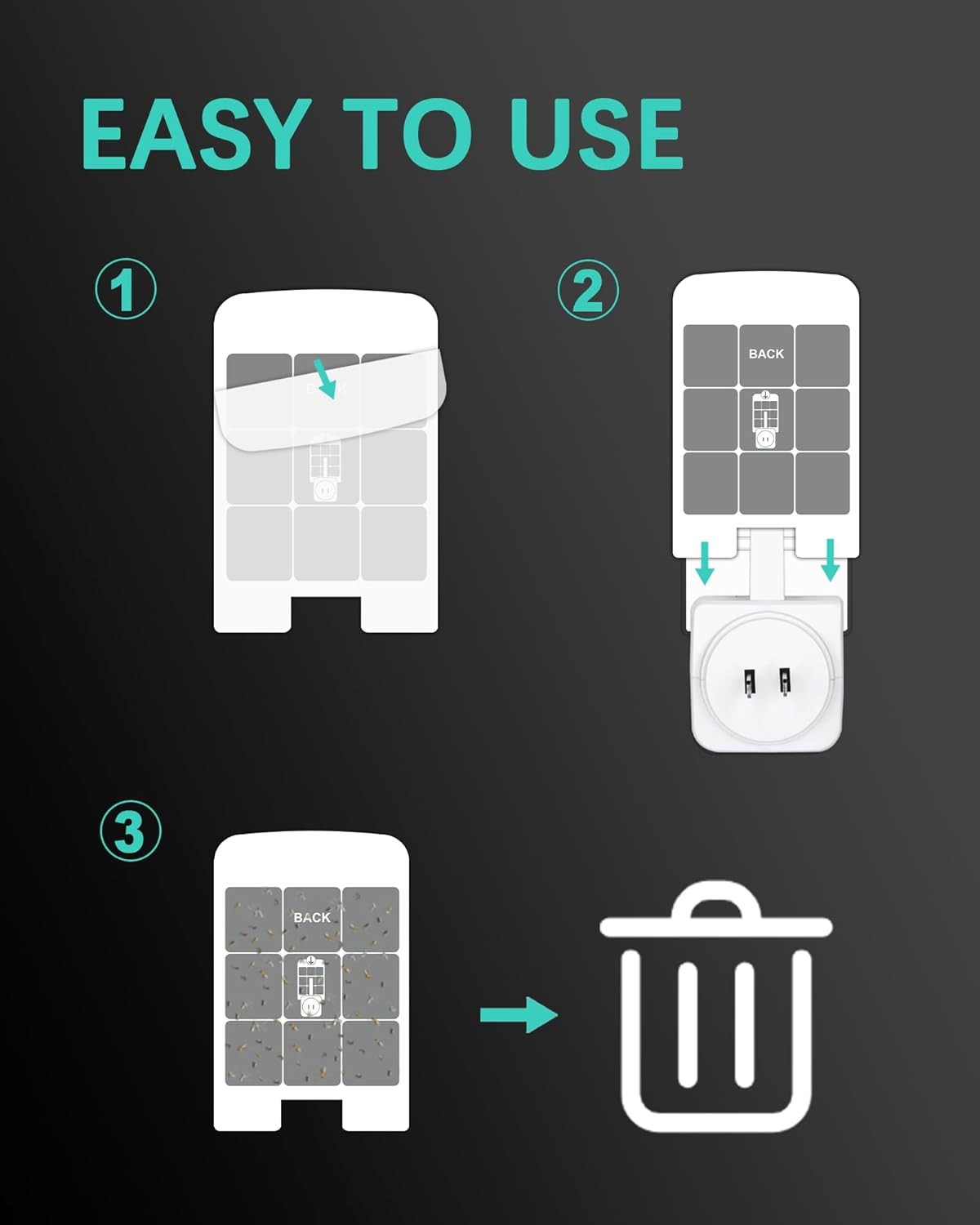 EASY TO USE

1

2

BACK

3

BACK