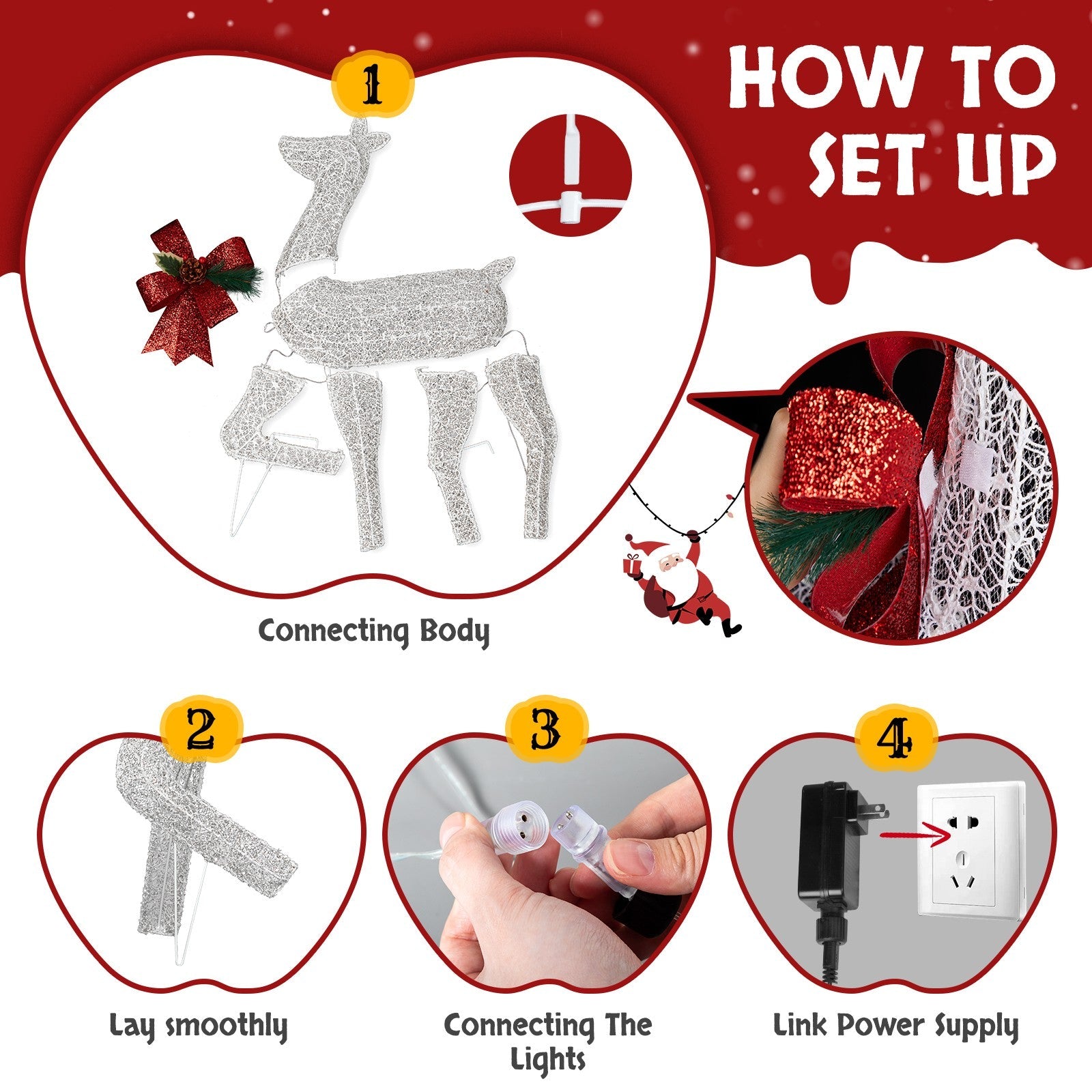 HOW TO SET UP

1

Connecting Body

2

Lay smoothly

3

Connecting The Lights

4

Link Power Supply