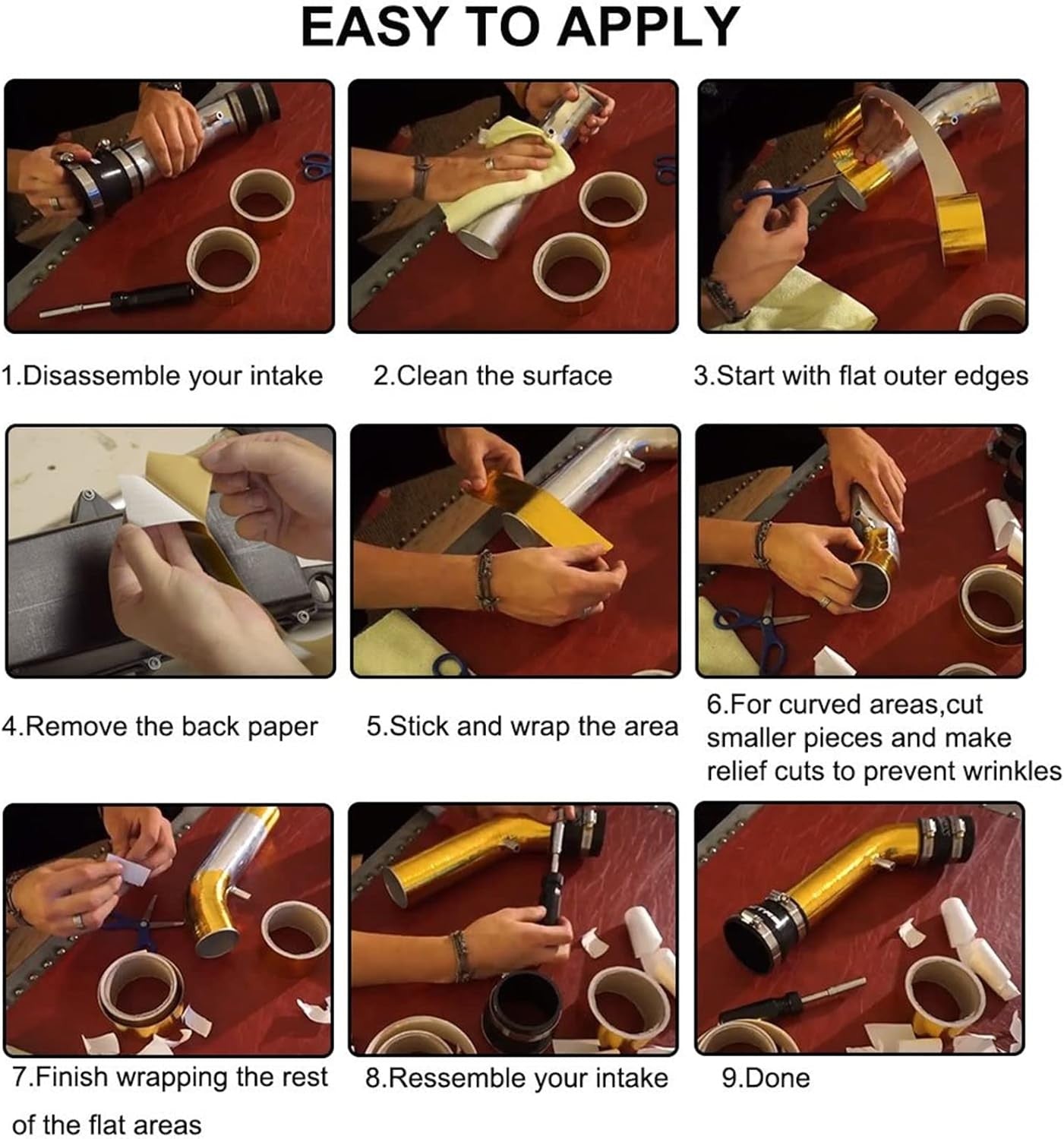 EASY TO APPLY

1.Disassemble your intake

2.Clean the surface

3.Start with flat outer edges

4.Remove the back paper

5.Stick and wrap the area

6.For curved areas,cut smaller pieces and make relief cuts to prevent wrinkles

7.Finish wrapping the rest of the flat areas

8.Ressemble your intake

9.Done