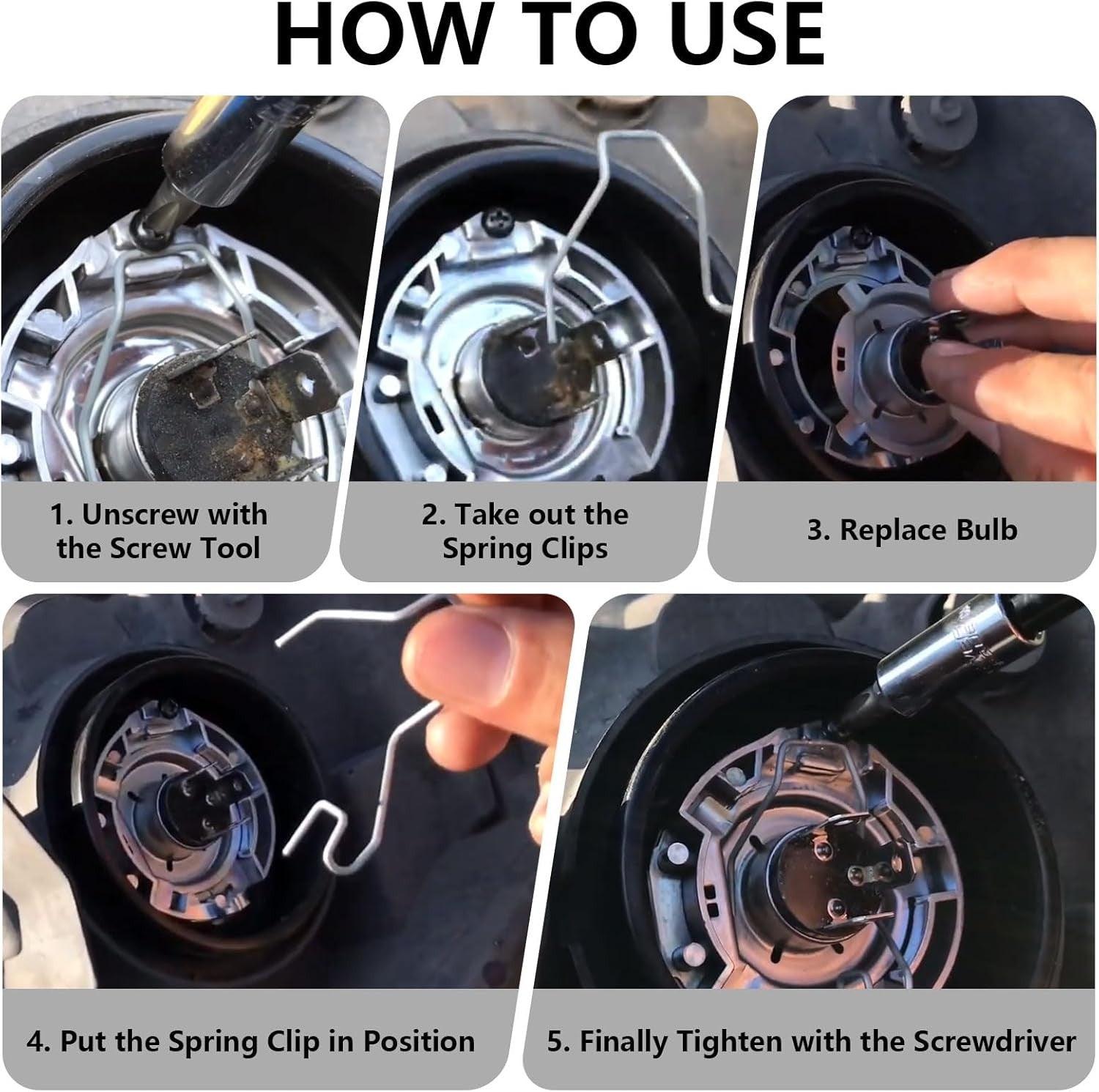 HOW TO USE

1. Unscrew with the Screw Tool

2. Take out the Spring Clips

3. Replace Bulb

4. Put the Spring Clip in Position

5. Finally Tighten with the Screwdriver