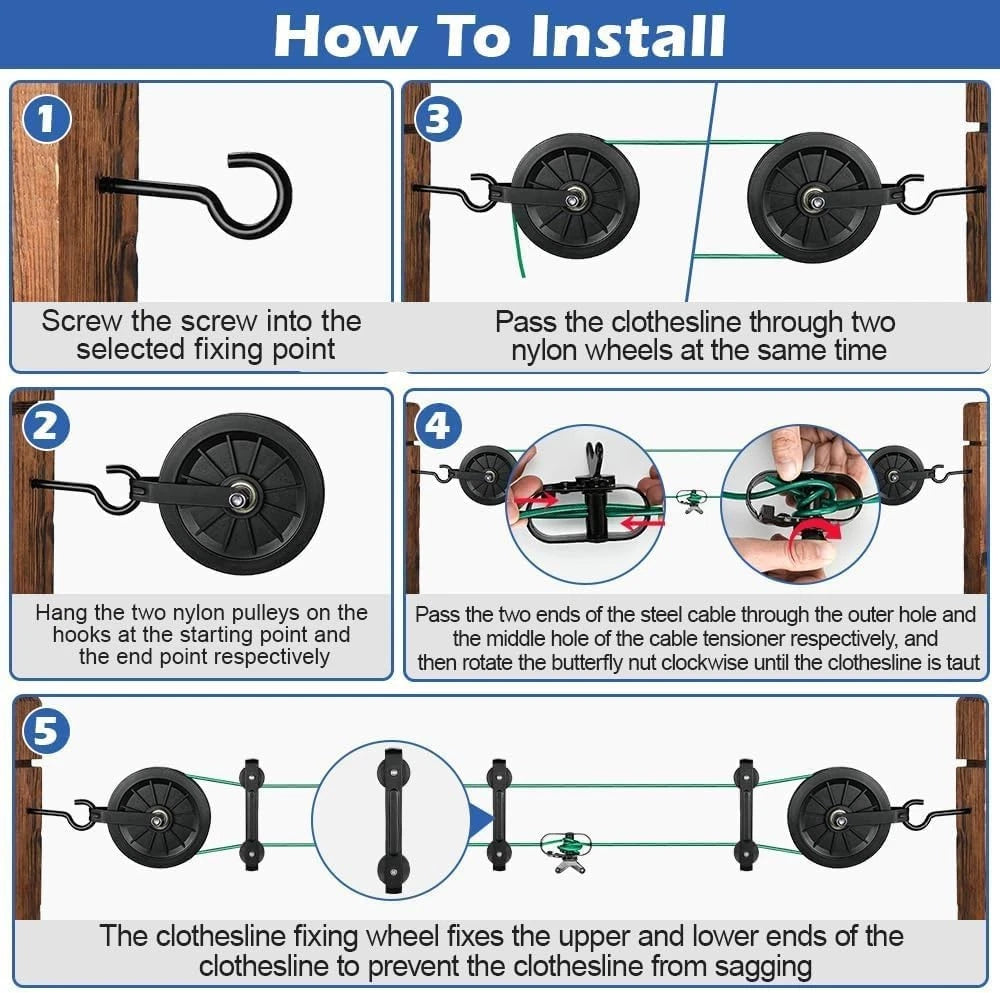 How To Install

1

Screw the screw into the selected fixing point

3

Pass the clothesline through two nylon wheels at the same time

2

Hang the two nylon pulleys on the hooks at the starting point and the end point respectively

4

Pass the two ends of the steel cable through the outer hole and the middle hole of the cable tensioner respectively, and then rotate the butterfly nut clockwise until the clothesline is taut

5

The clothesline fixing wheel fixes the upper and lower ends of the clothesline to prevent the clothesline from sagging