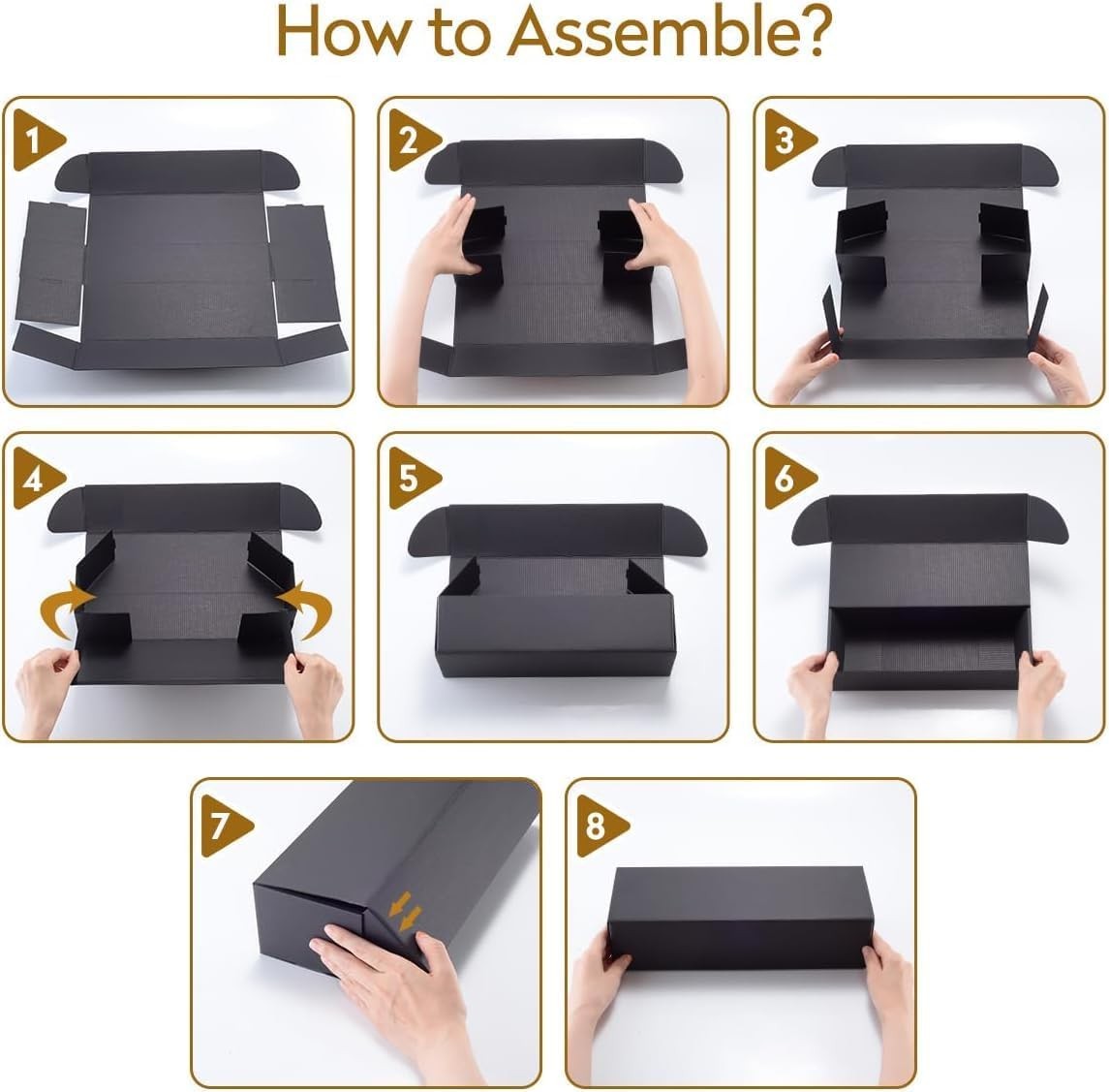 How to Assemble?

1

2

3

4

5

6

7

8