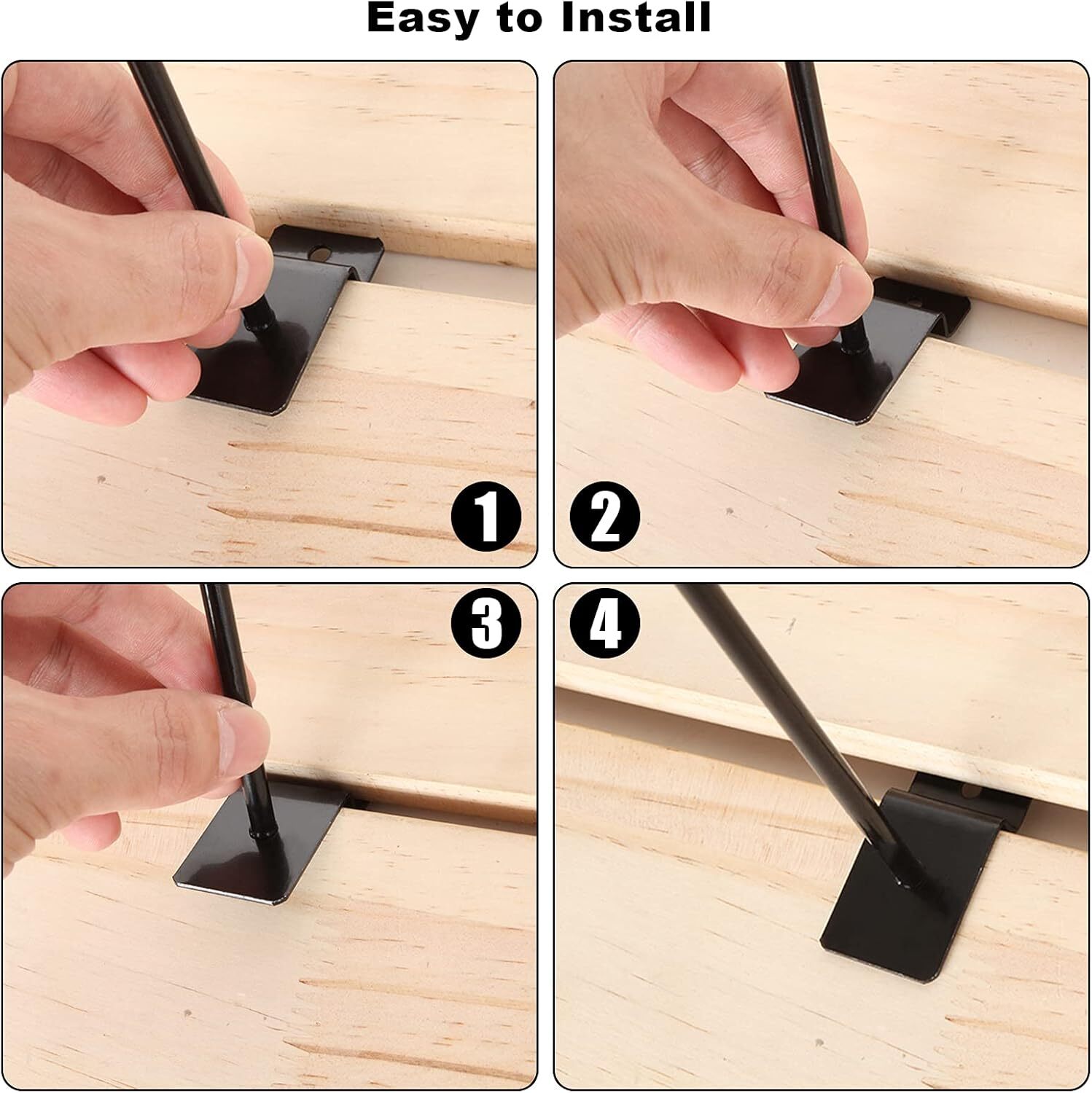 Easy to Install

1

2

3

4