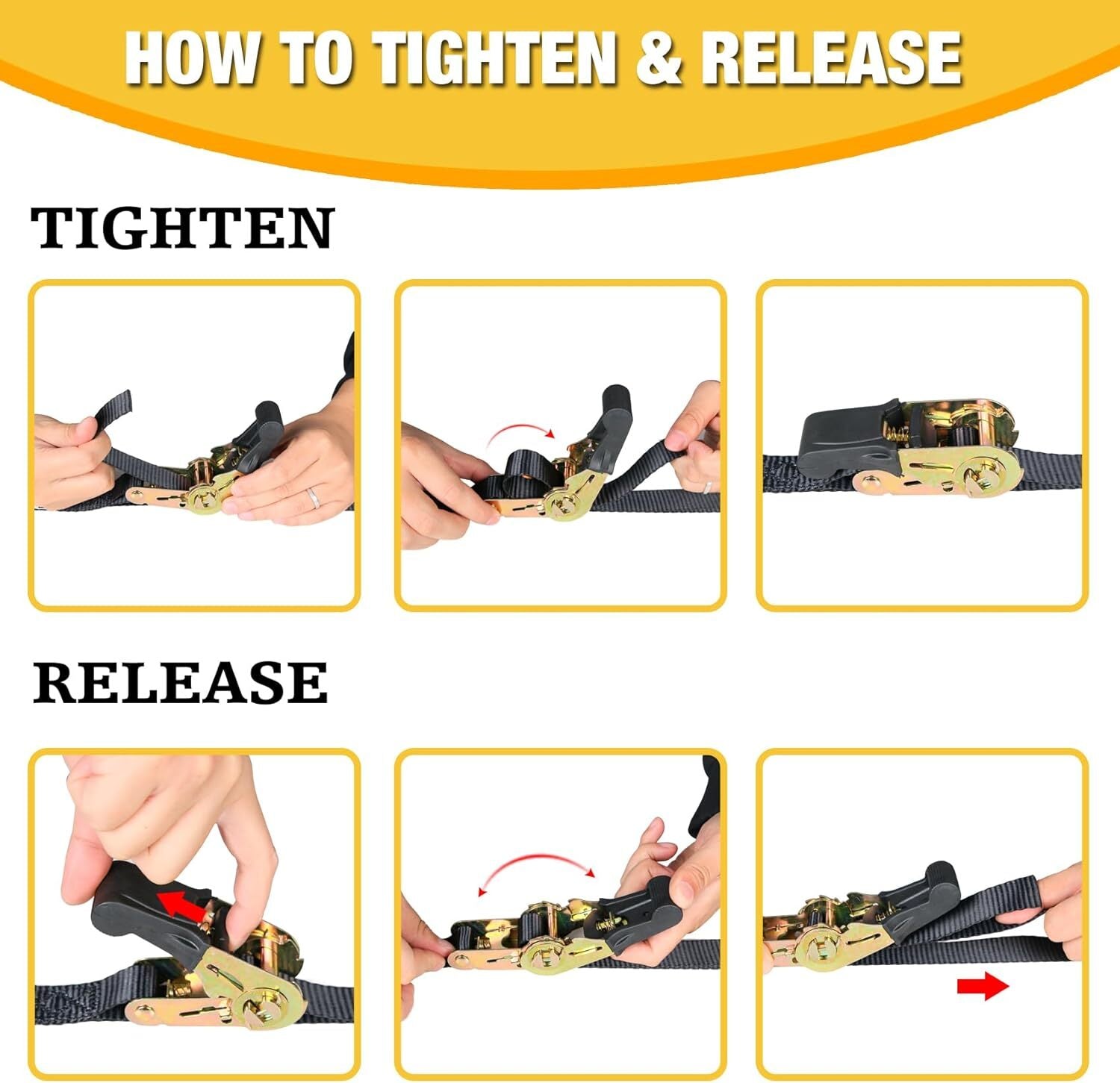 HOW TO TIGHTEN & RELEASE

TIGHTEN

RELEASE