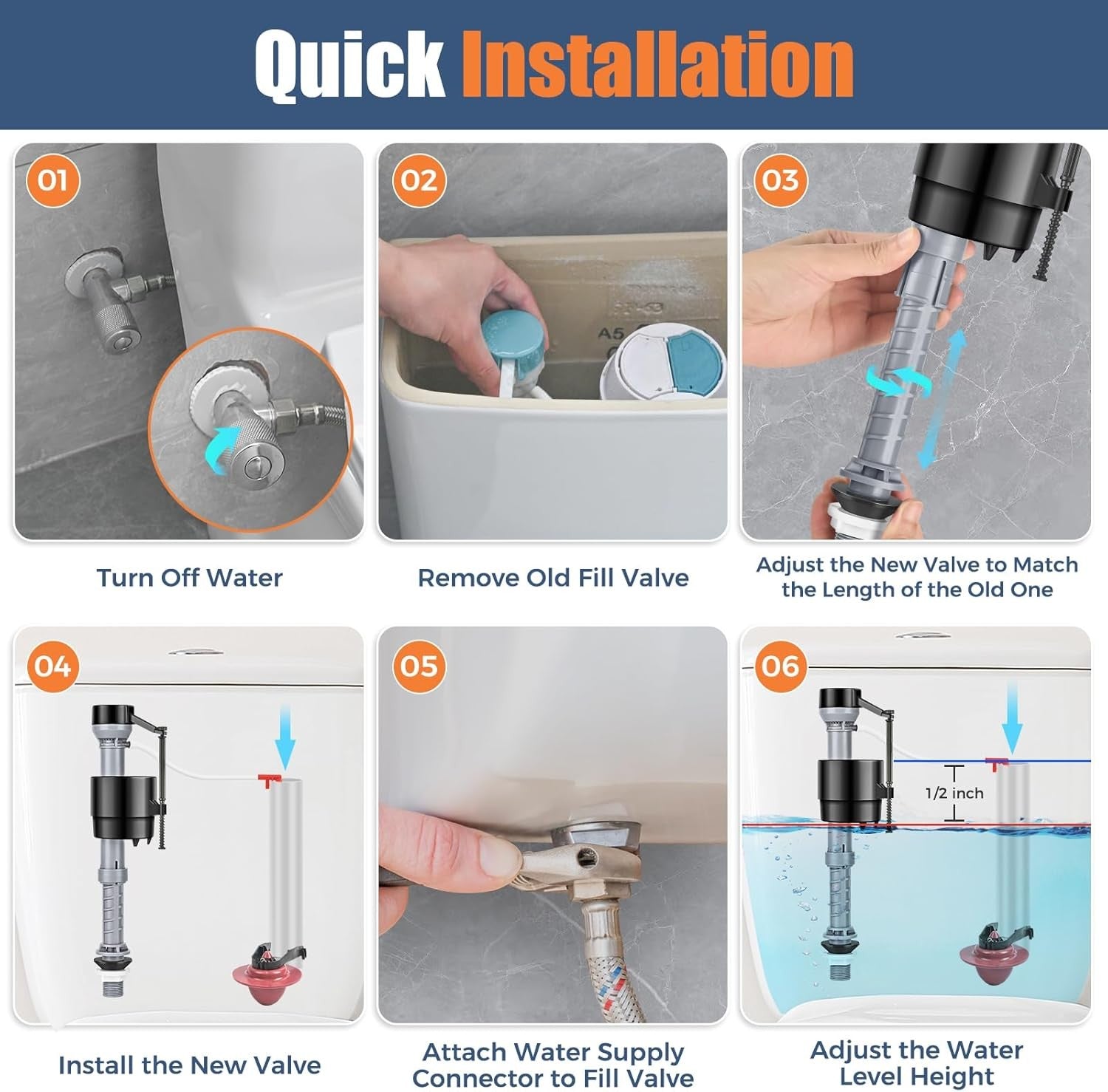 Quick Installation

01

Turn Off Water

02

A5

Remove Old Fill Valve

03

Adjust the New Valve to Match the Length of the Old One

04

Install the New Valve

05

Attach Water Supply Connector to Fill Valve

06

1/2 inch

Adjust the Water Level Height