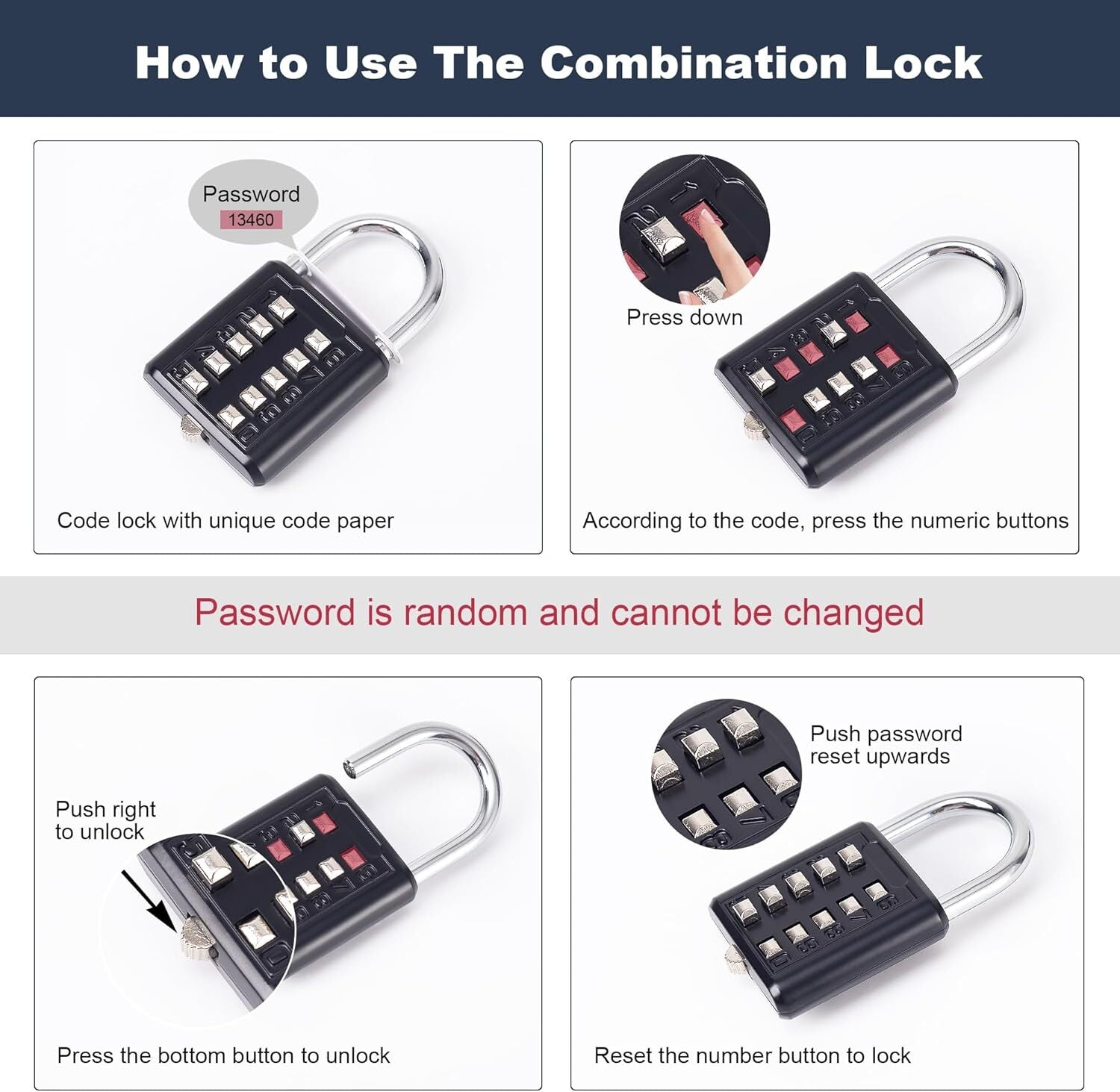 How to Use The Combination Lock

Password
13460

Code lock with unique code paper

Press down

According to the code, press the numeric buttons

Password is random and cannot be changed

Push right to unlock

Press the bottom button to unlock

Push password reset upwards

Reset the number button to lock