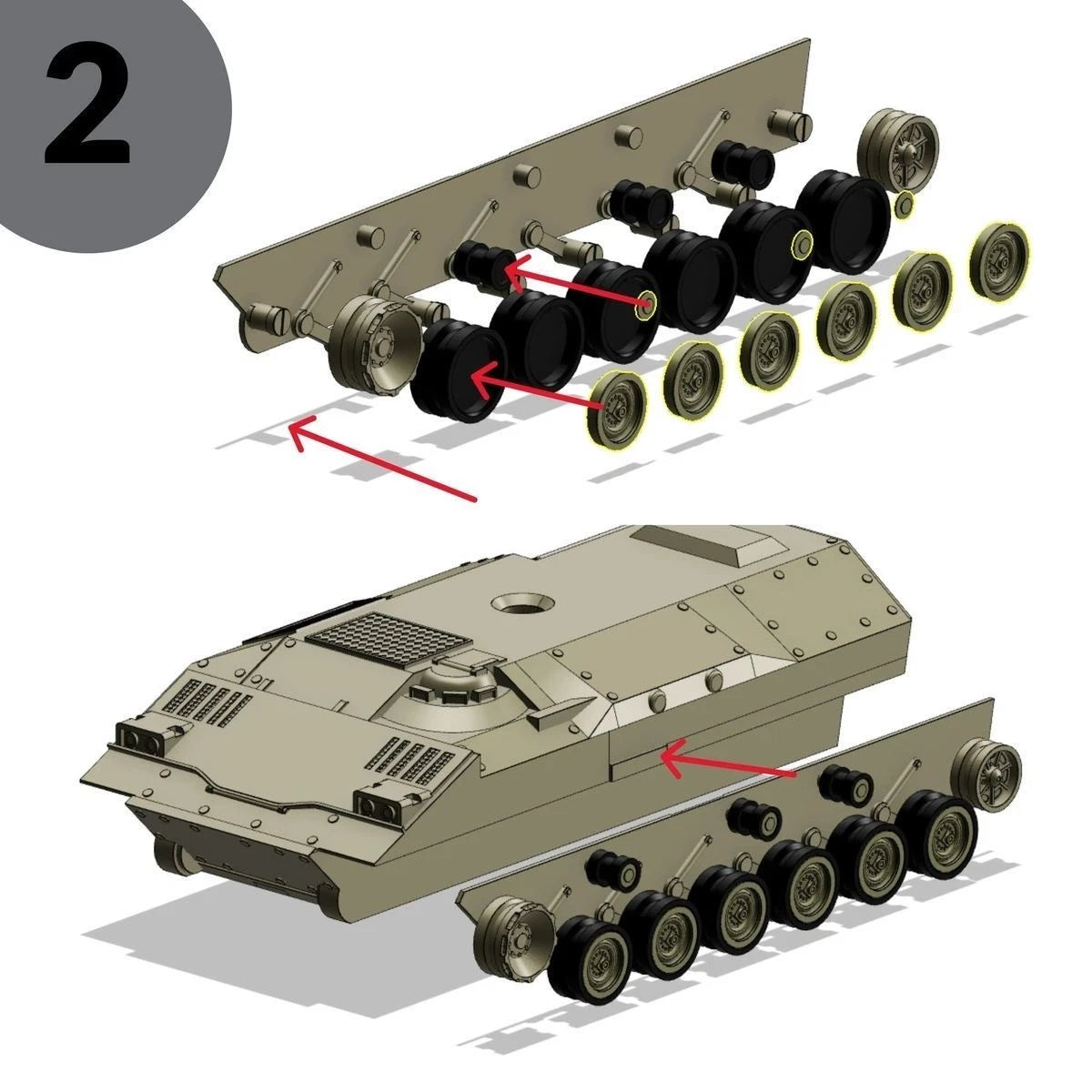 2