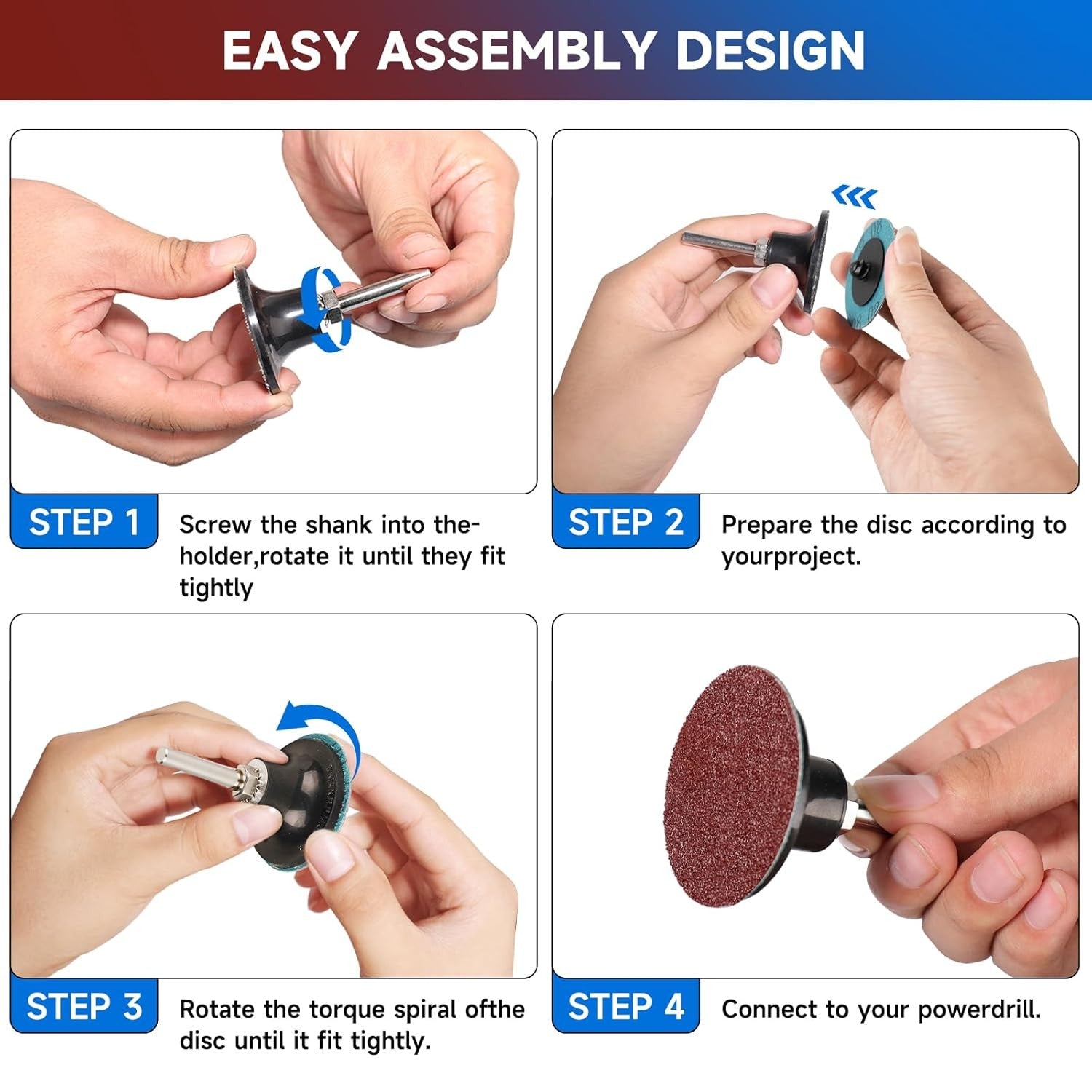 EASY ASSEMBLY DESIGN

STEP 1

Screw the shank into the-holder,rotate it until they fit tightly

STEP 2

Prepare the disc according to yourproject.

STEP 3

Rotate the torque spiral ofthe disc until it fit tightly.

STEP 4

Connect to your powerdrill.