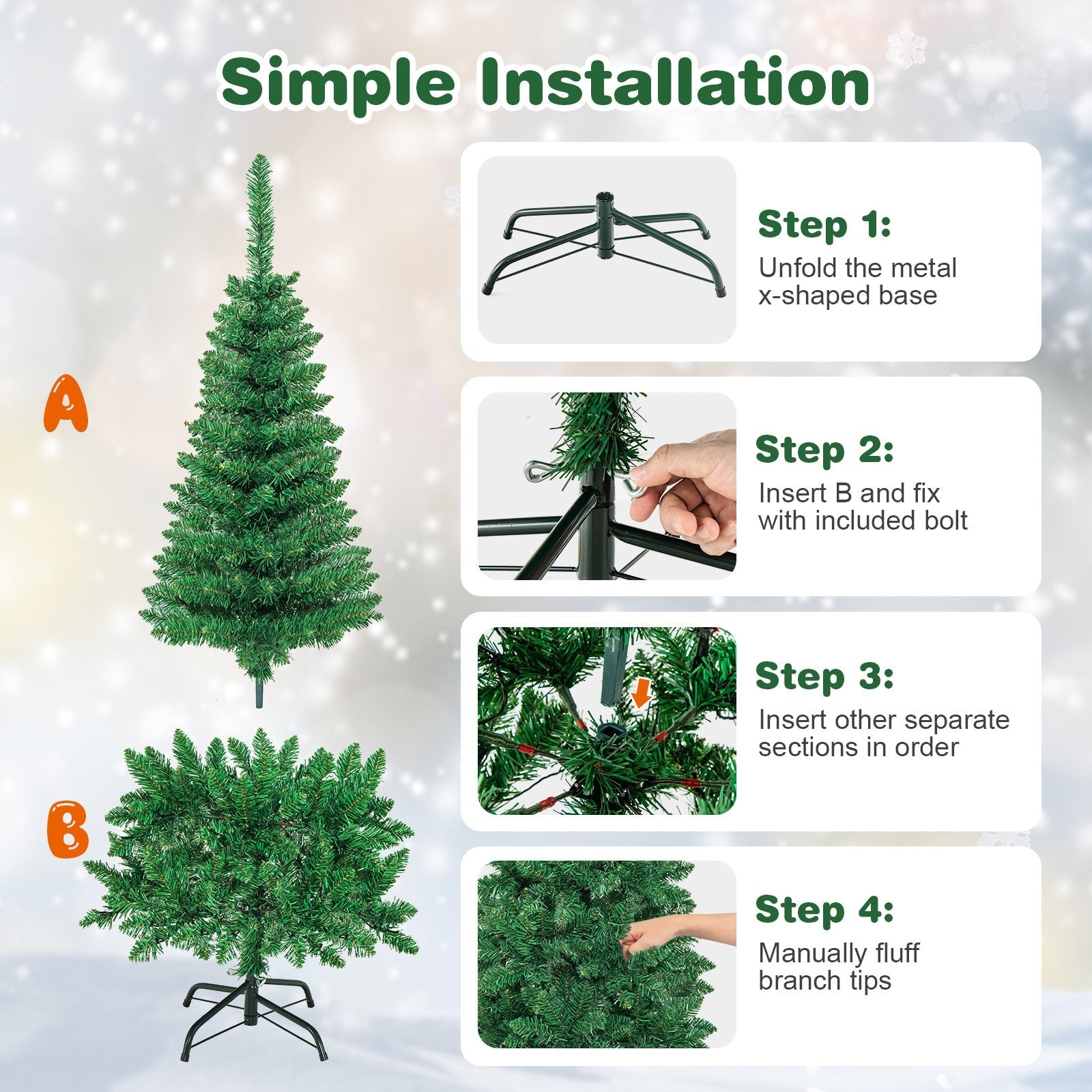 Simple Installation

A

B

Step 1:
Unfold the metal x-shaped base

Step 2:
Insert B and fix with included bolt

Step 3:
Insert other separate sections in order

Step 4:
Manually fluff branch tips