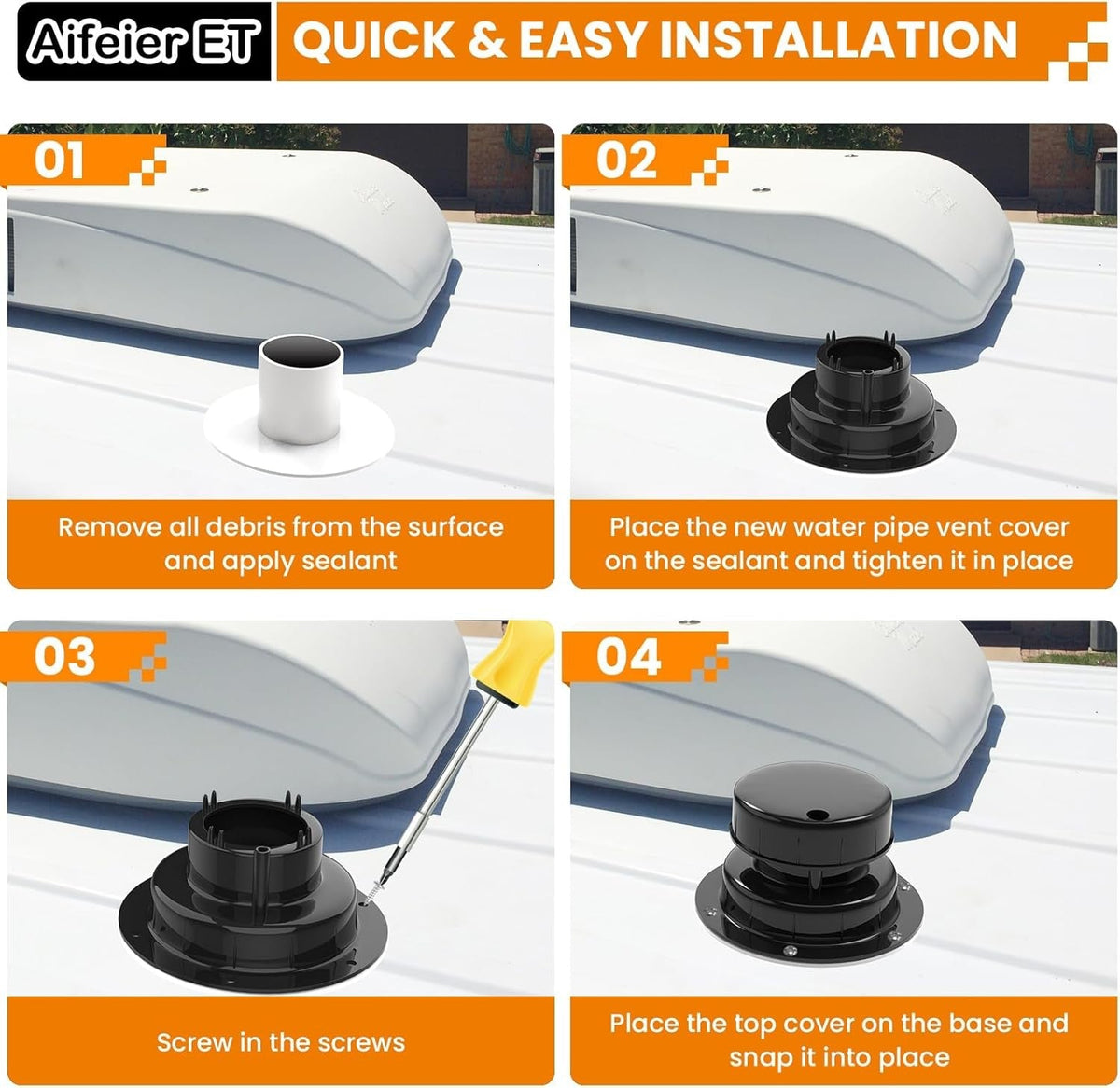 Aifeier ET QUICK & EASY INSTALLATION

01

Remove all debris from the surface and apply sealant

02

Place the new water pipe vent cover on the sealant and tighten it in place

03

Screw in the screws

04

Place the top cover on the base and snap it into place