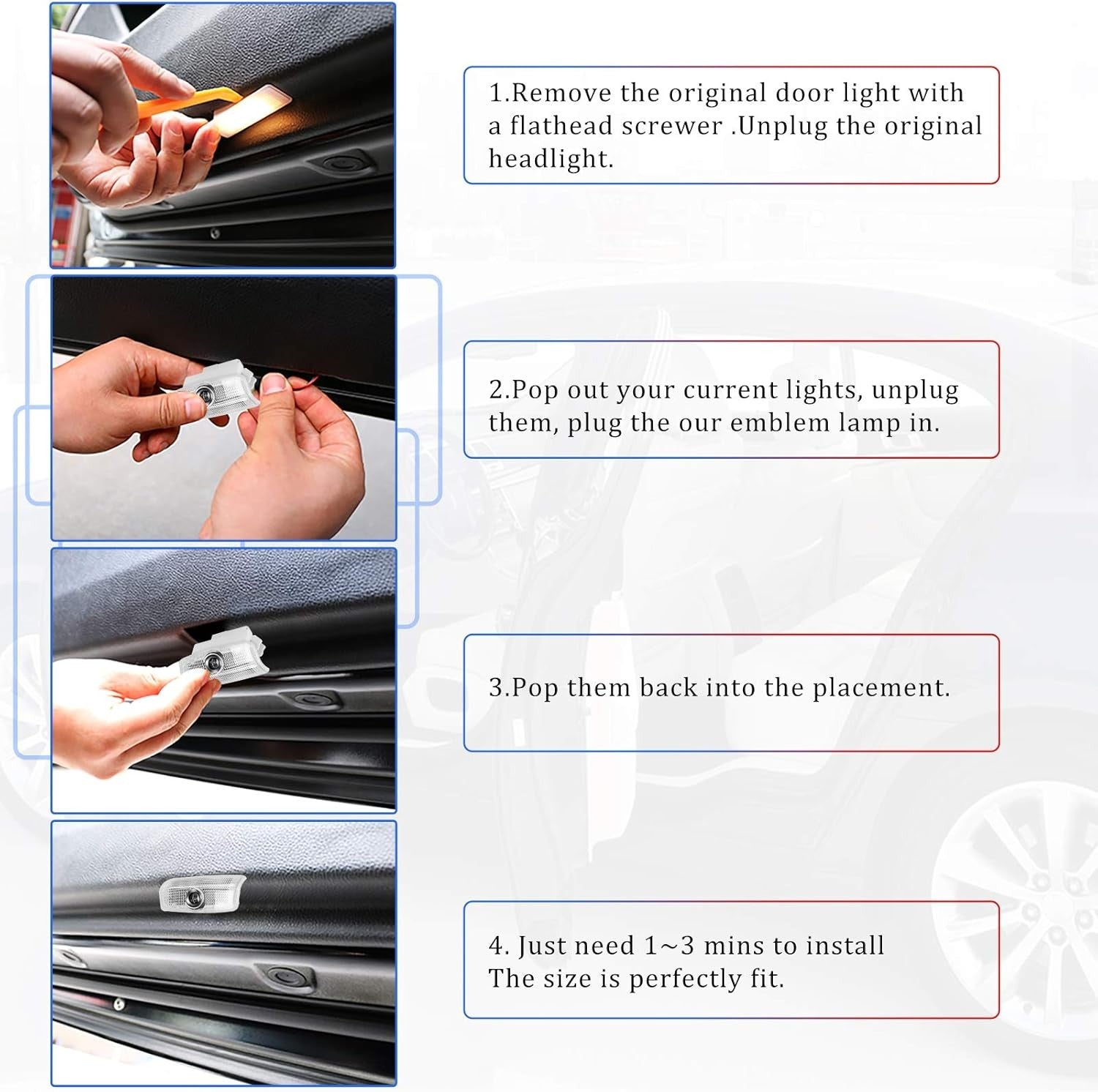 1.Remove the original door light with a flathead screwer .Unplug the original headlight.

2.Pop out your current lights, unplug them, plug the our emblem lamp in.

3.Pop them back into the placement.

4. Just need 1~3 mins to install
The size is perfectly fit.