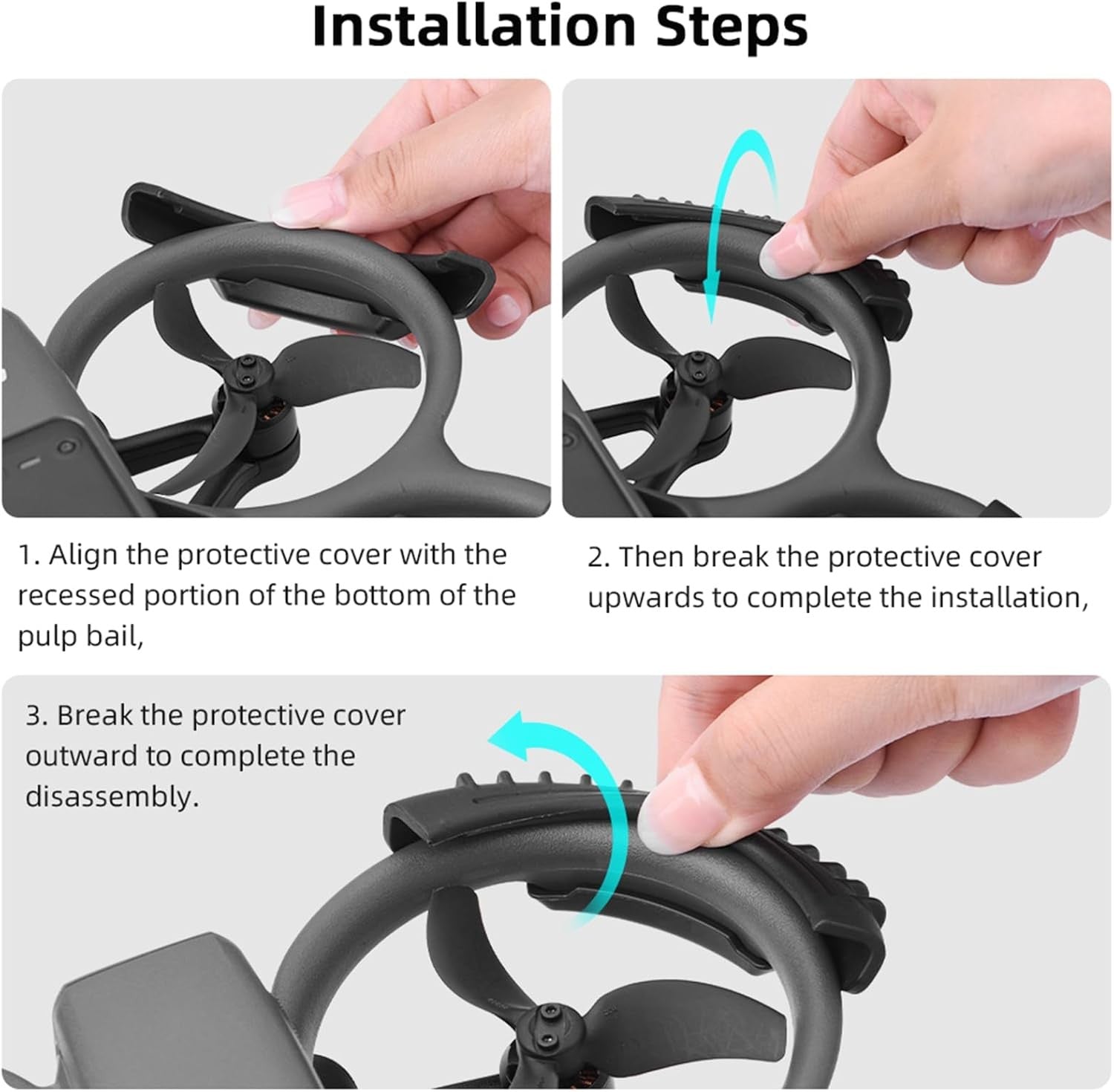 Installation Steps

1. Align the protective cover with the recessed portion of the bottom of the pulp bail,

2. Then break the protective cover upwards to complete the installation,

3. Break the protective cover outward to complete the disassembly.