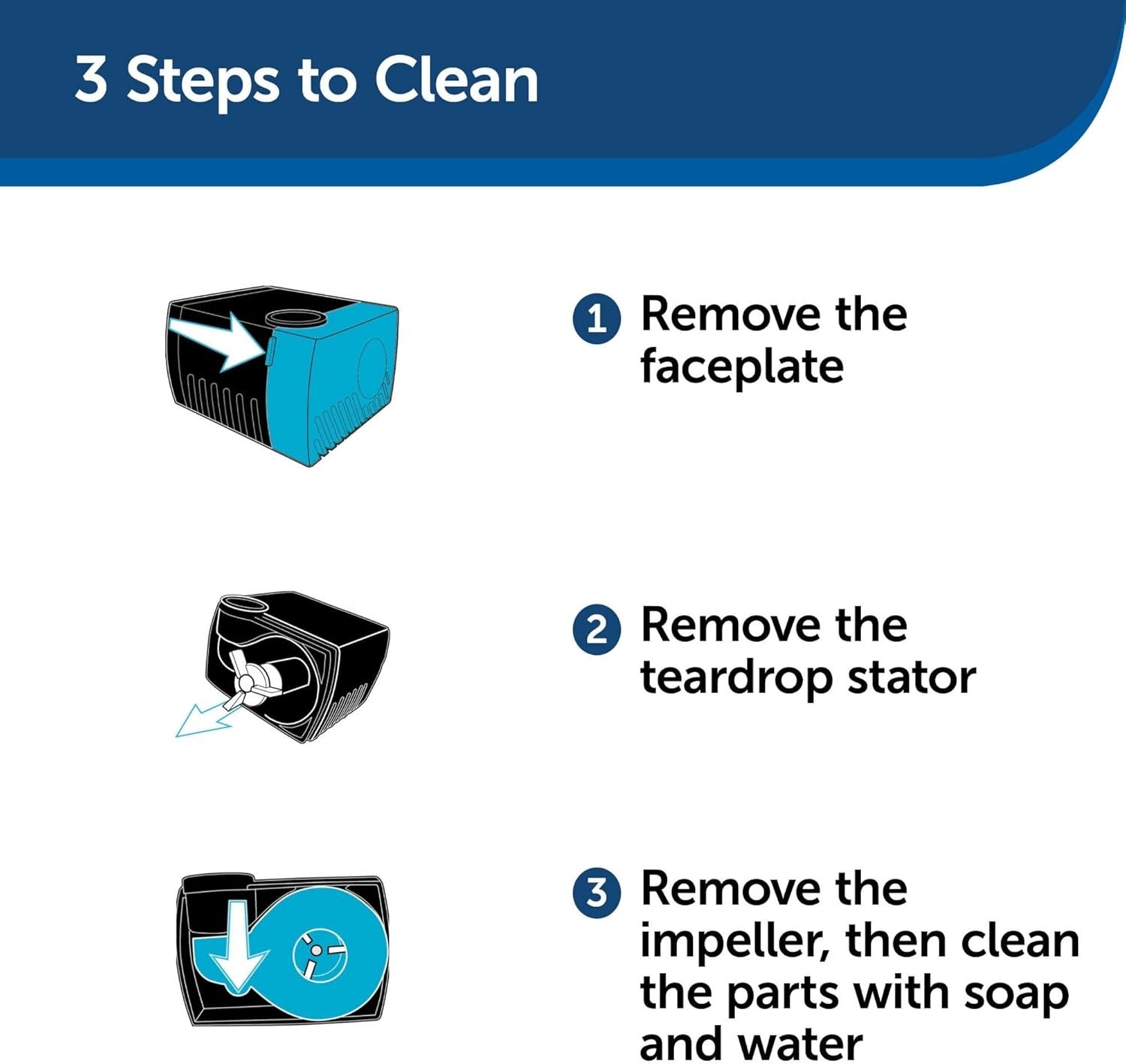 3 Steps to Clean

1 Remove the faceplate

2 Remove the teardrop stator

3 Remove the impeller, then clean the parts with soap and water