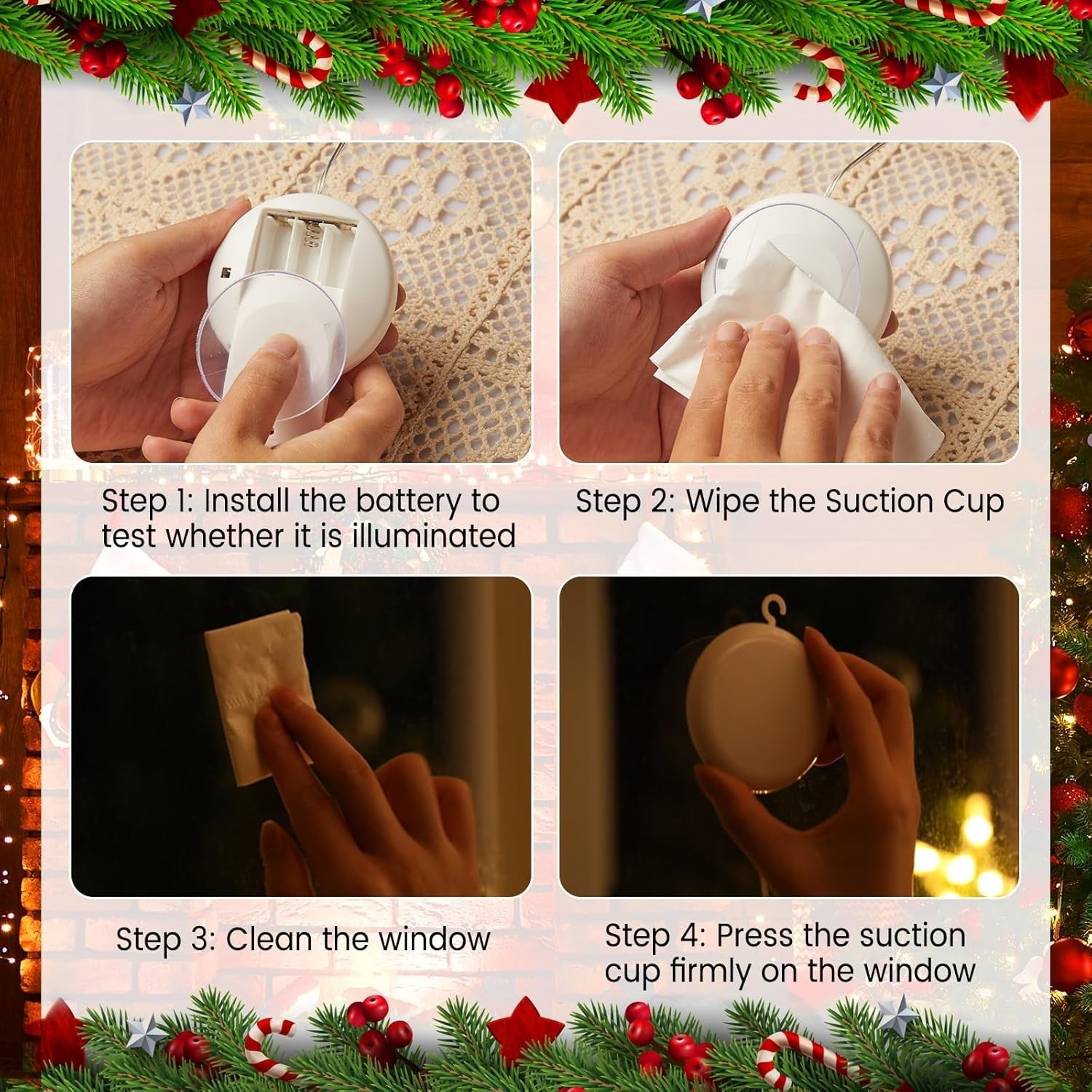 Step 1: Install the battery to test whether it is illuminated

Step 2: Wipe the Suction Cup

Step 3: Clean the window

Step 4: Press the suction cup firmly on the window