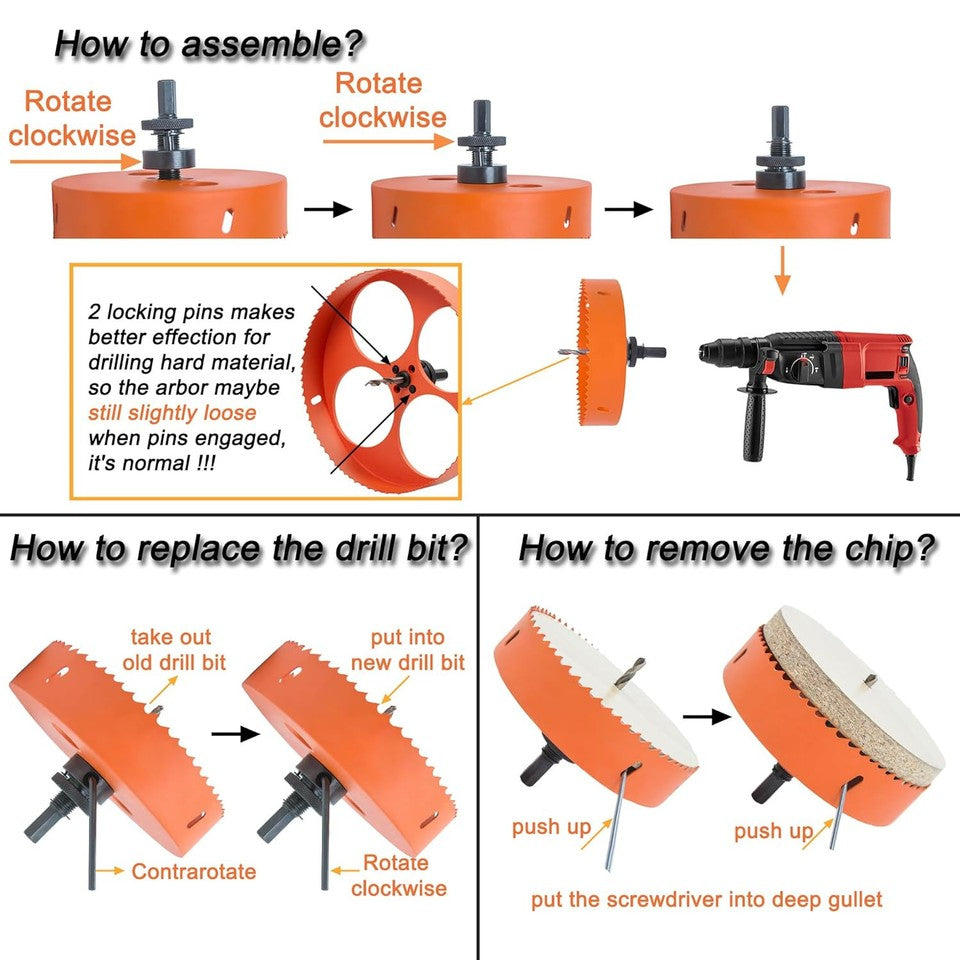 How to assemble?

Rotate clockwise

Rotate clockwise

2 locking pins makes better effection for drilling hard material, so the arbor maybe still slightly loose when pins engaged, it's normal !!!

How to replace the drill bit?

take out old drill bit

put into new drill bit

Contrarotate

Rotate clockwise

How to remove the chip?

push up

push up

put the screwdriver into deep gullet