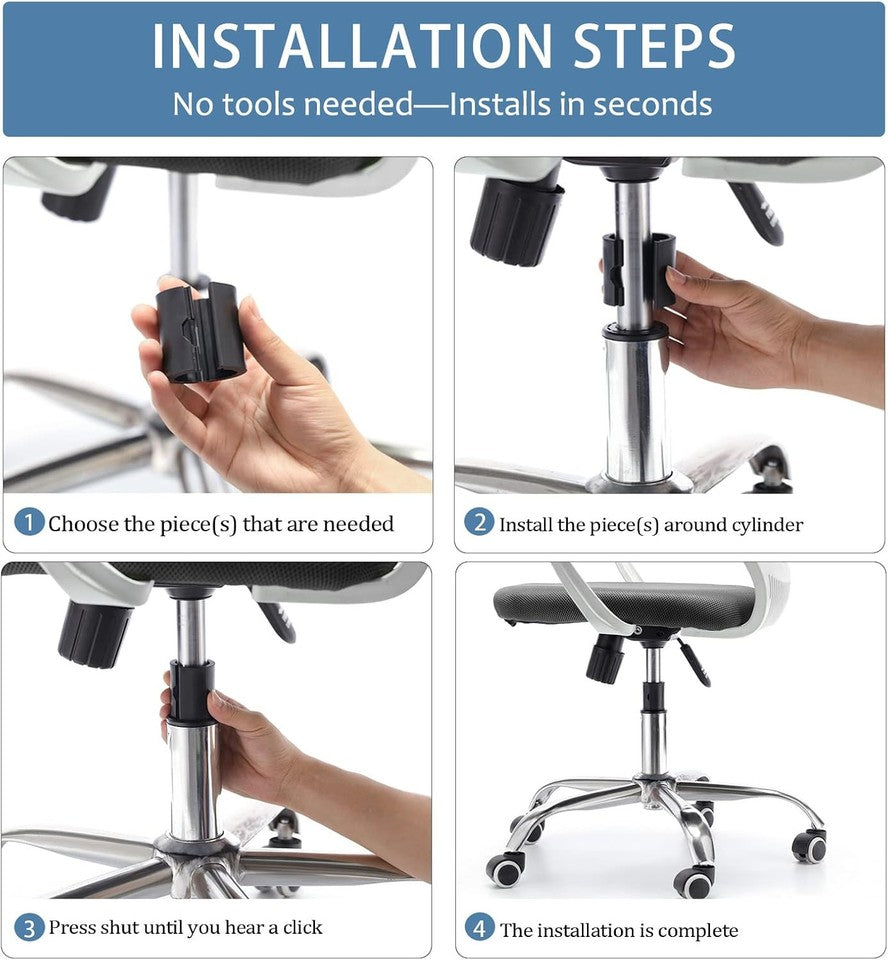 INSTALLATION STEPS
No tools needed—Installs in seconds

1 Choose the piece(s) that are needed

2 Install the piece(s) around cylinder

3 Press shut until you hear a click

4 The installation is complete