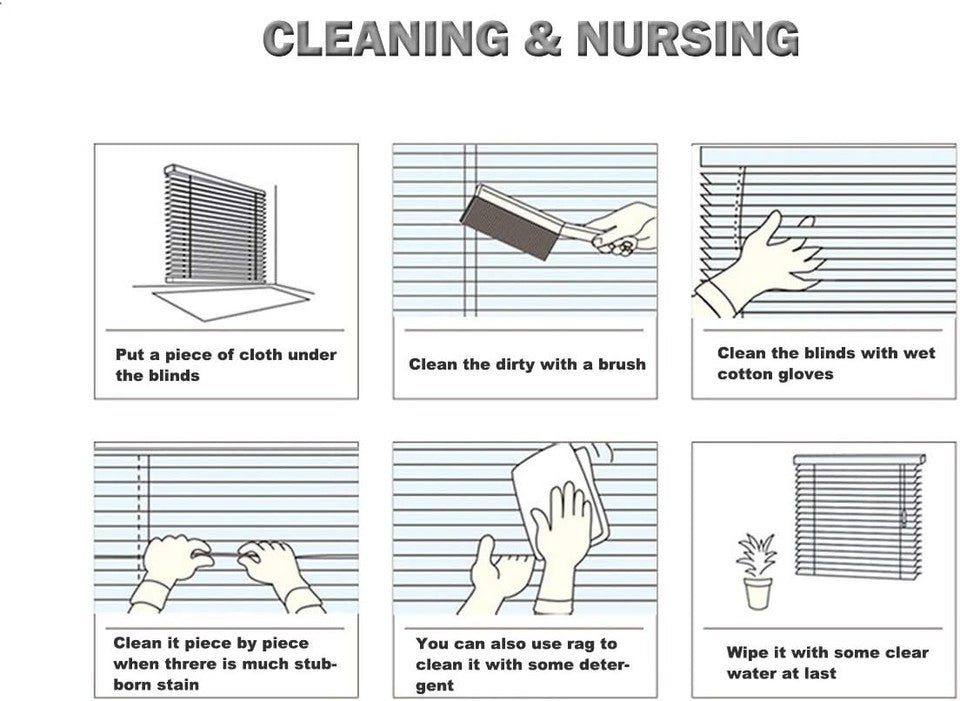 CLEANING & NURSING

Put a piece of cloth under the blinds

Clean the dirty with a brush

Clean the blinds with wet cotton gloves

Clean it piece by piece when threre is much stubborn stain

You can also use rag to clean it with some detergent

Wipe it with some clear water at last