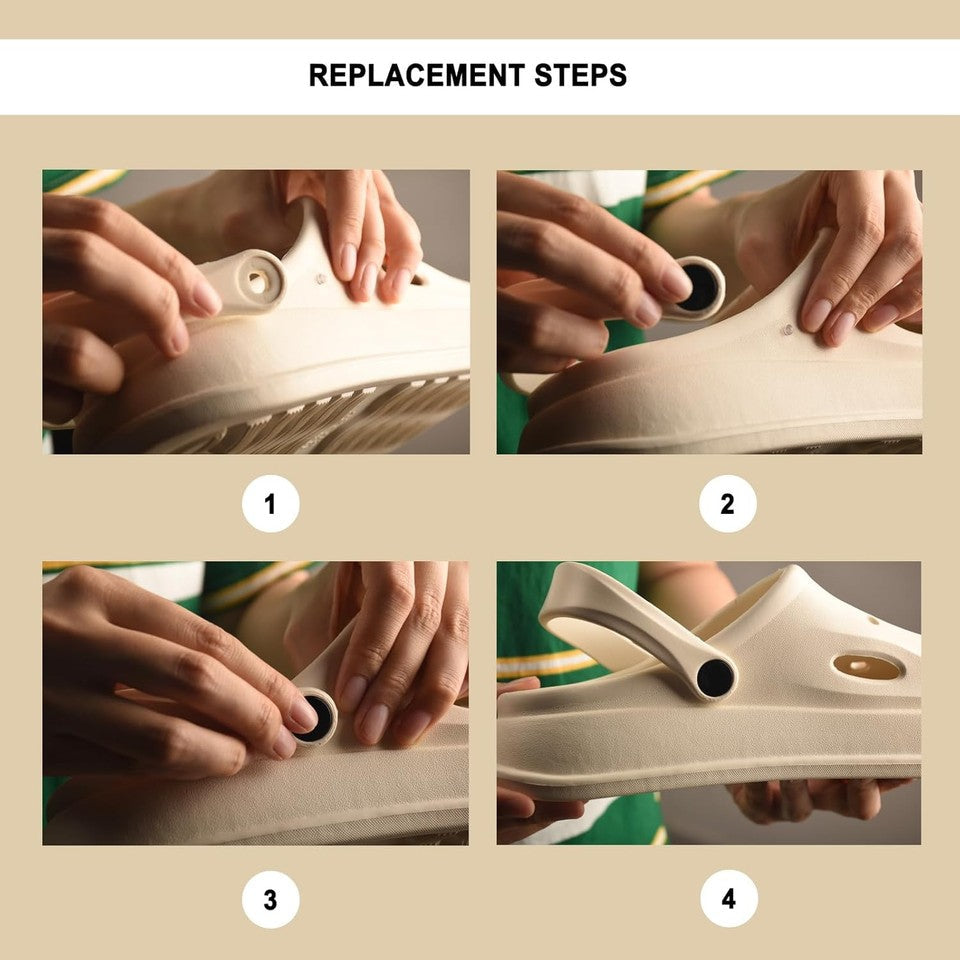 REPLACEMENT STEPS

1

2

3

4